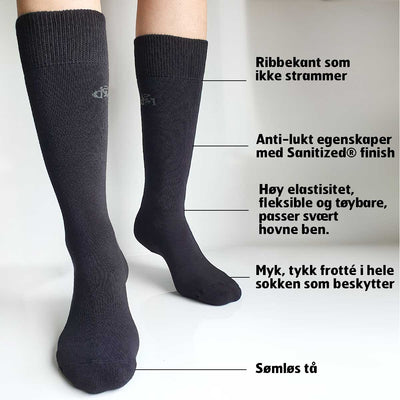 Ribbekant som ikke strammer

Anti-lukt egenskaper med Sanitized® finish

Høy elastisitet, fleksible og tøybare, passer svært hovne ben.

Myk, tykk frotté i hele sokken som beskytter

Sømløs tå