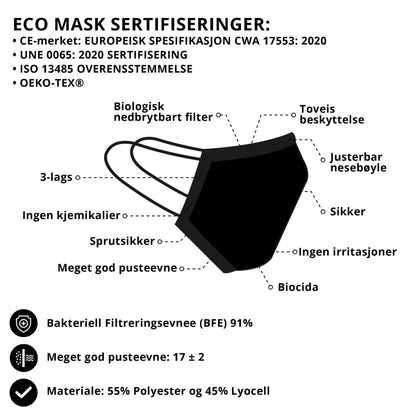 ECO MASK SERTIFISERINGER:
• CE-merket: EUROPEISK SPESIFIKASJON CWA 17553: 2020
• UNE 0065: 2020 SERTIFISERING
• ISO 13485 OVERENSSTEMMELSE
• OEKO-TEX®

Biologisk nedbrytbart filter
Toveis beskyttelse
Justerbar nesebøyle
3-lags
Sikker
Ingen kjemikalier
Sprutsikker
Ingen irritasjoner
Meget god pusteevne
Biocida

Bakteriell Filtreringsevnee (BFE) 91%

Meget god pusteevne: 17 ± 2

Materiale: 55% Polyester og 45% Lyocell